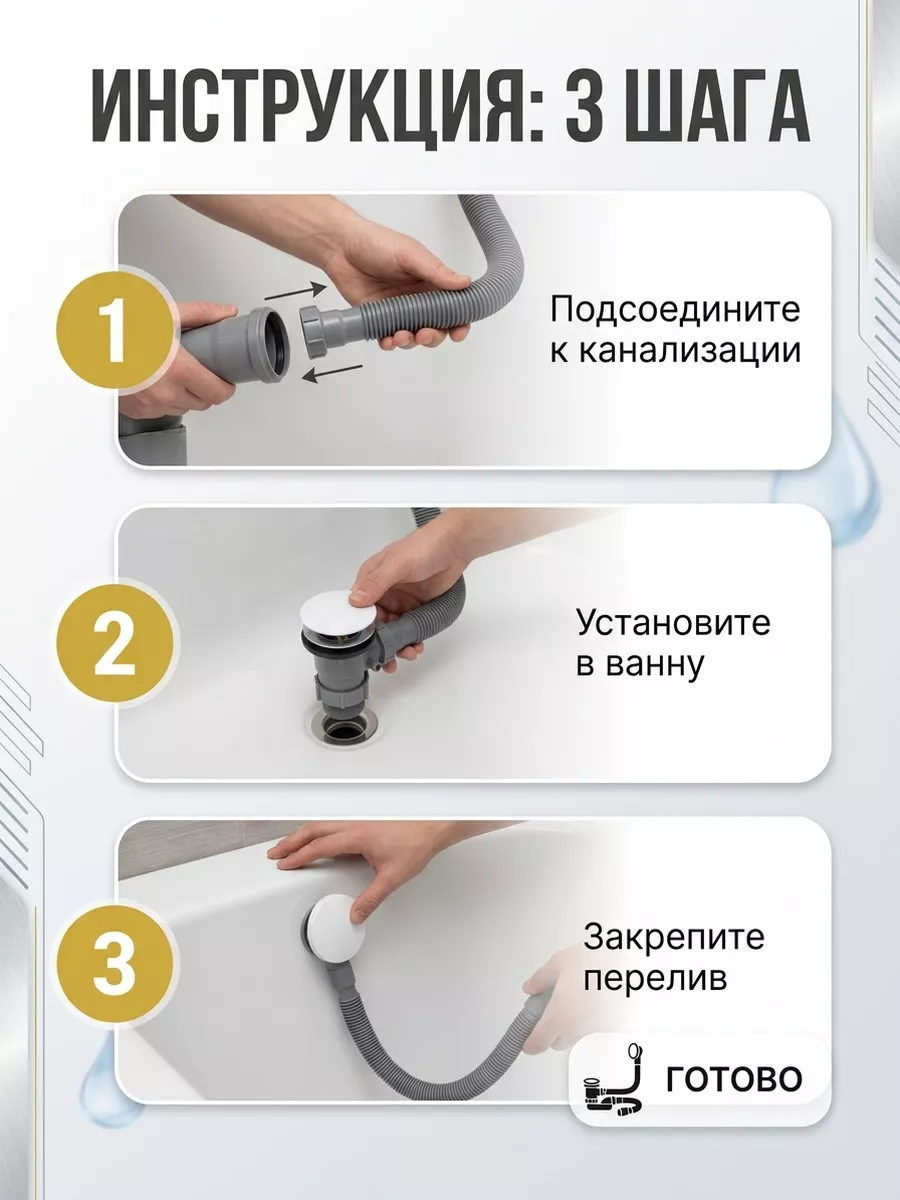 ИНСТРУКЦИЯ: 3 ШАГА

1

Подсоедините к канализации

2

Установите в ванну

3

Закрепите перелив

ГОТОВО